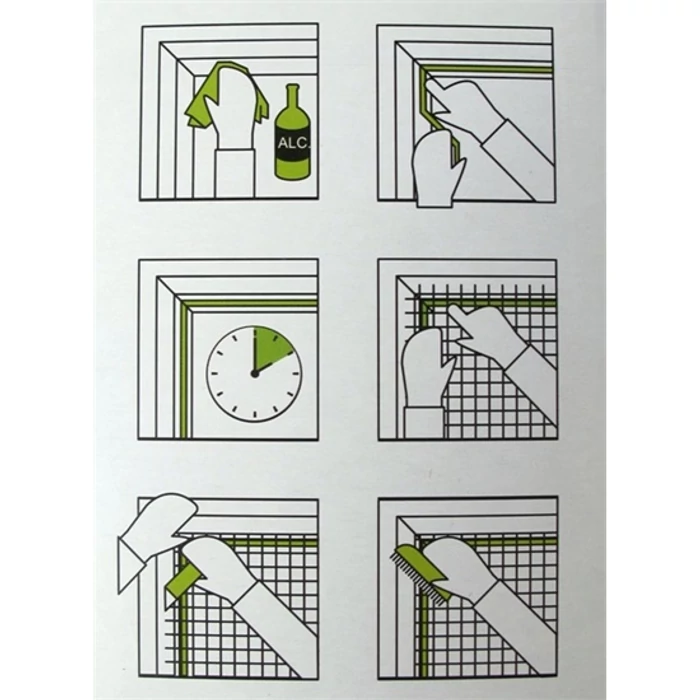 ALC.